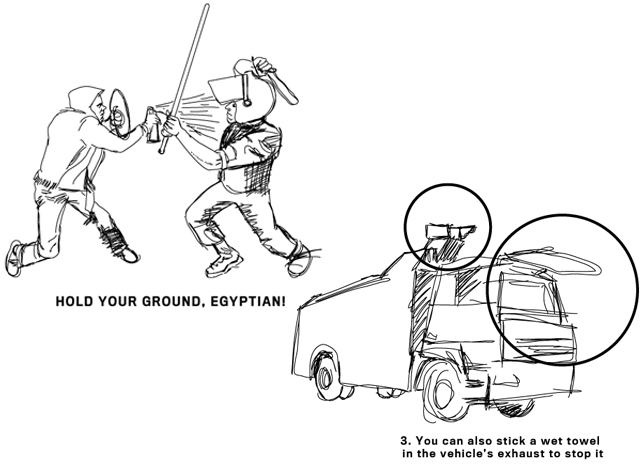 HOLD YOUR GROUND, EGYPTIAN!

3. You can also stick a wet towel in the vehicle's exhaust to stop it