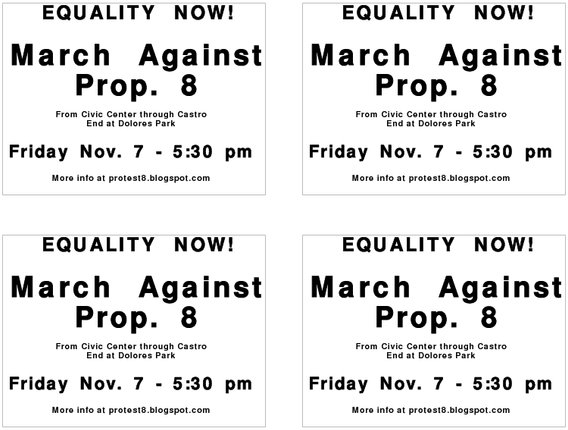 EQUALITY NOW!

March Against
Prop. 8

From Civic Center through Castro
End at Dolores Park

Friday Nov. 7 - 5:30 pm

More info at protest8.blogspot.com

EQUALITY NOW!

March Against
Prop. 8

From Civic Center through Castro
End at Dolores Park

Friday Nov. 7 - 5:30 pm

More info at protest8.blogspot.com

EQUALITY NOW!

March Against
Prop. 8

From Civic Center through Castro
End at Dolores Park

Friday Nov. 7 - 5:30 pm

More info at protest8.blogspot.com

EQUALITY NOW!

March Against
Prop. 8

From Civic Center through Castro
End at Dolores Park

Friday Nov. 7 - 5:30 pm

More info at protest8.blogspot.com